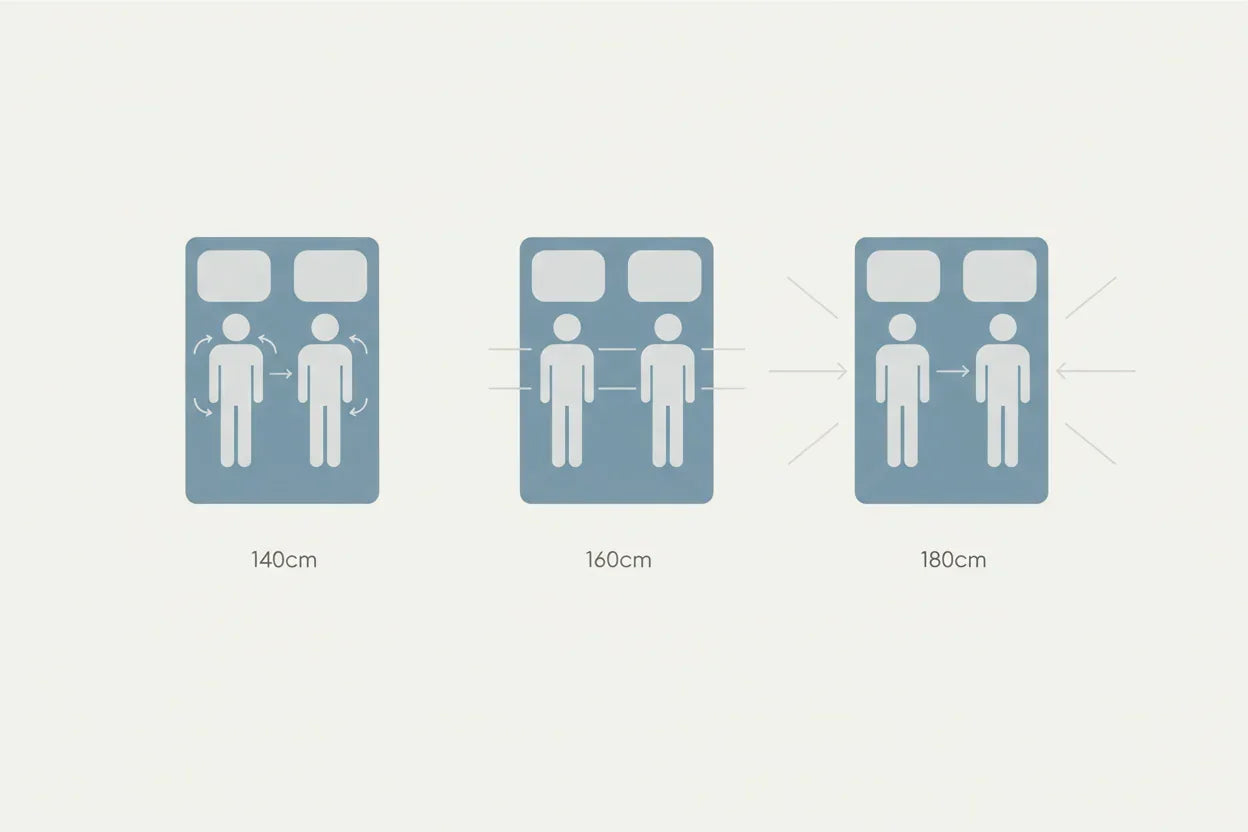 140cm

160cm

180cm